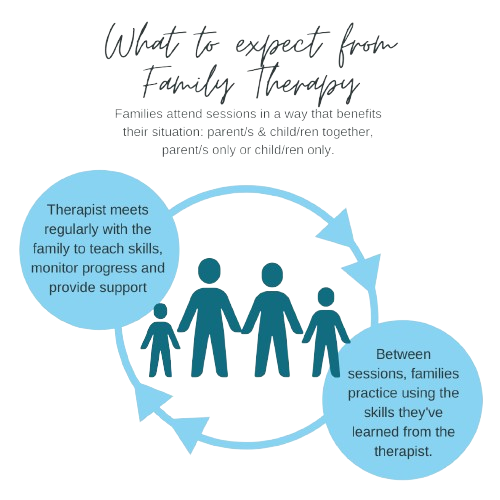 What to expect from Family Therapy

Families attend sessions in a way that benefits their situation: parent/s & child/ren together, parent/s only or child/ren only.

Therapist meets regularly with the family to teach skills, monitor progress and provide support

Between sessions, families practice using the skills they've learned from the therapist.